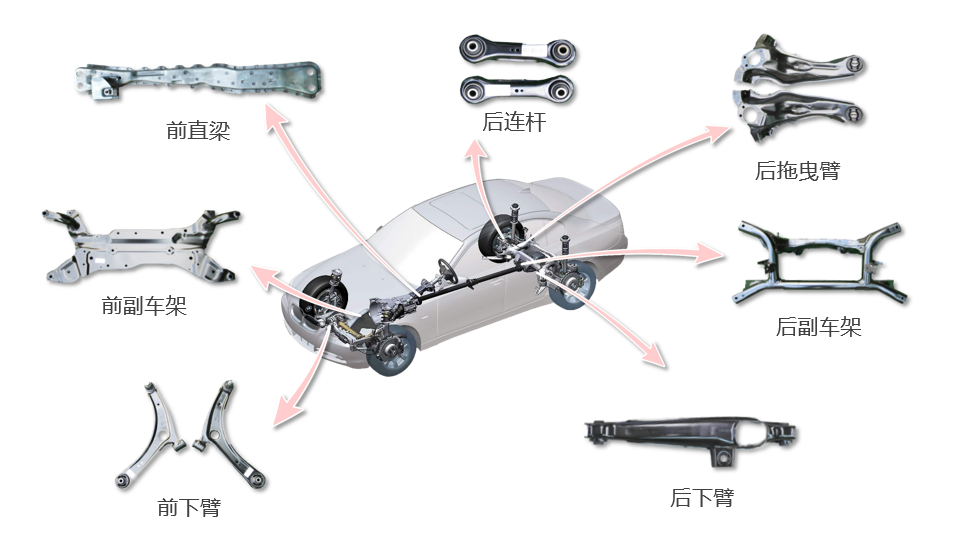 前直梁

后连杆

后拖曳臂

前副车架

后副车架

前下臂

后下臂